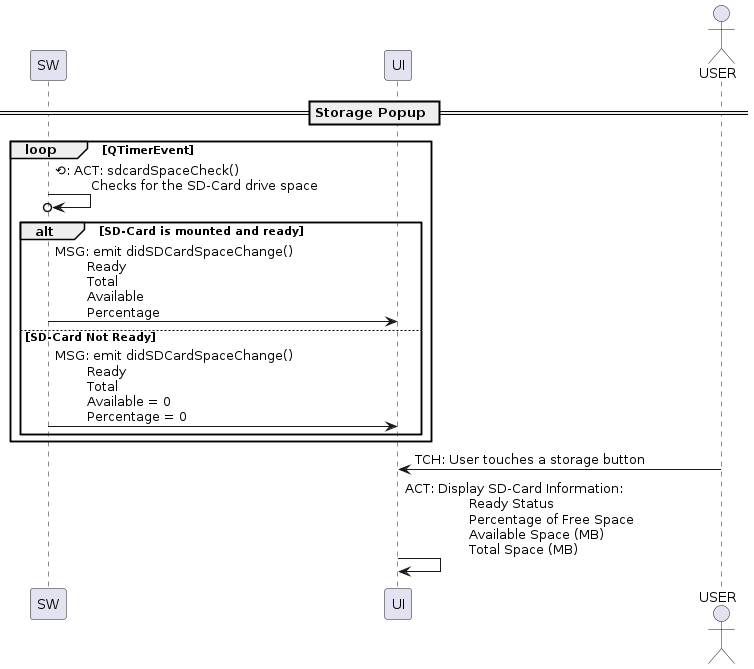 SW
UI
USER

Storage Popup

loop [QTimerEvent]

⟲: ACT: sdcardSpaceCheck()
Checks for the SD-Card drive space

alt [SD-Card is mounted and ready]

MSG: emit didSDCardSpaceChange()
Ready
Total
Available
Percentage

[SD-Card Not Ready]

MSG: emit didSDCardSpaceChange()
Ready
Total
Available = 0
Percentage = 0

TCH: User touches a storage button

ACT: Display SD-Card Information:
Ready Status
Percentage of Free Space
Available Space (MB)
Total Space (MB)

SW
UI
USER